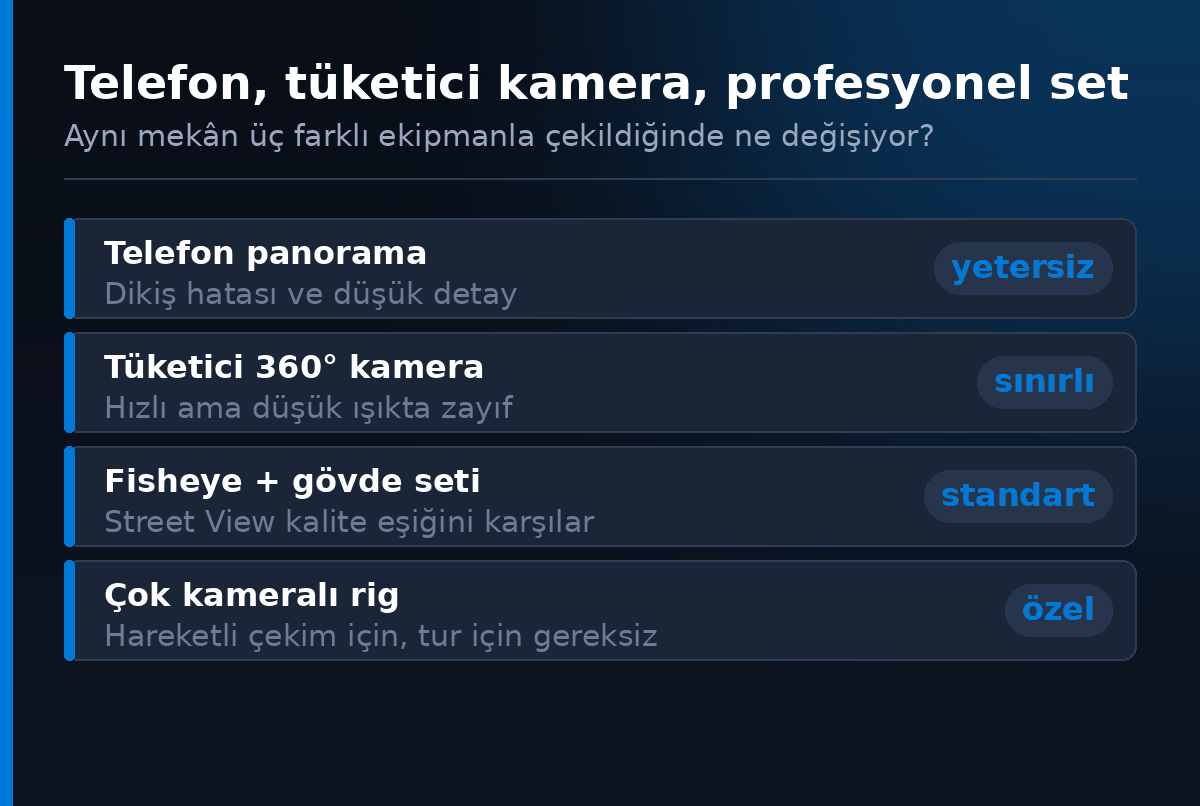 Telefon, tüketici kamera, profesyonel set

Aynı mekân üç farklı ekipmanla çekildiğinde ne değişiyor?

Telefon panorama
Dikiş hatası ve düşük detay
yetersiz

Tüketici 360° kamera
Hızlı ama düşük ışıkta zayıf
sınırlı

Fisheye + gövde seti
Street View kalite eşiğini karşılar
standart

Çok kameralı rig
Hareketli çekim için, tur için gereksiz
özel